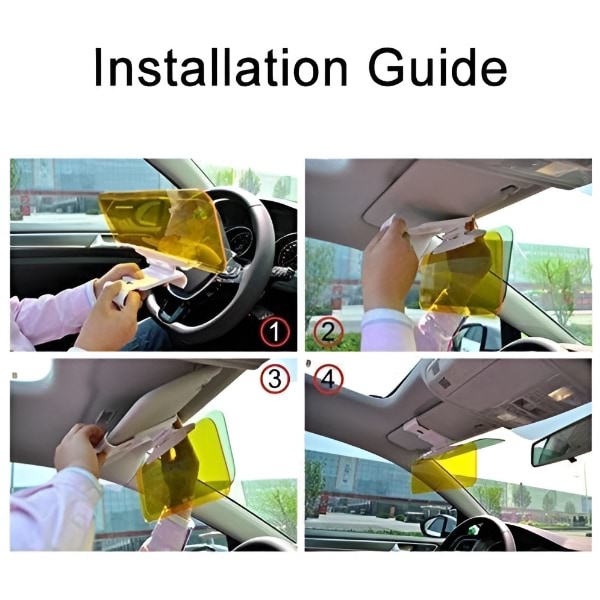 Installation Guide

1

2

3

4