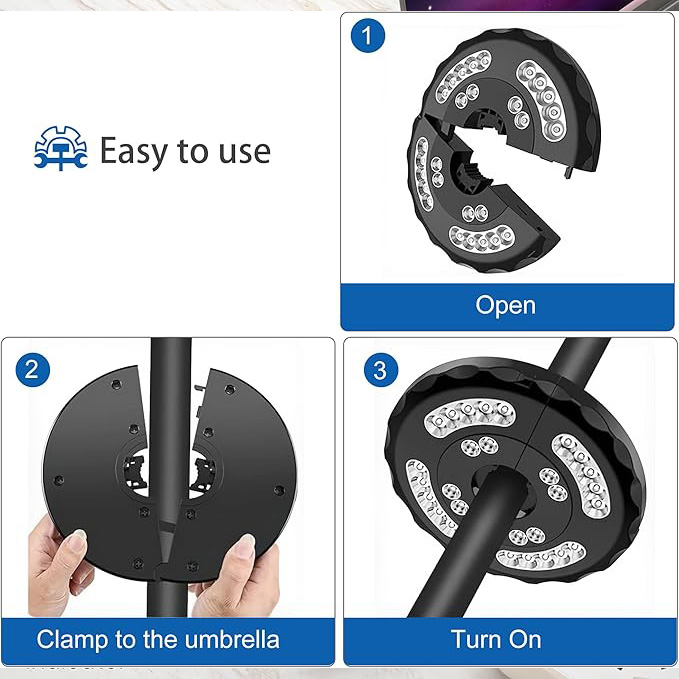 Easy to use

1

Open

2

Clamp to the umbrella

3

Turn On