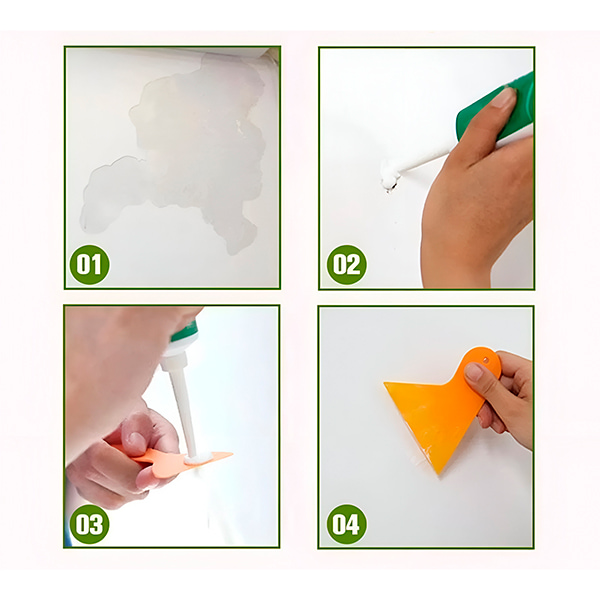 01

02

03

04